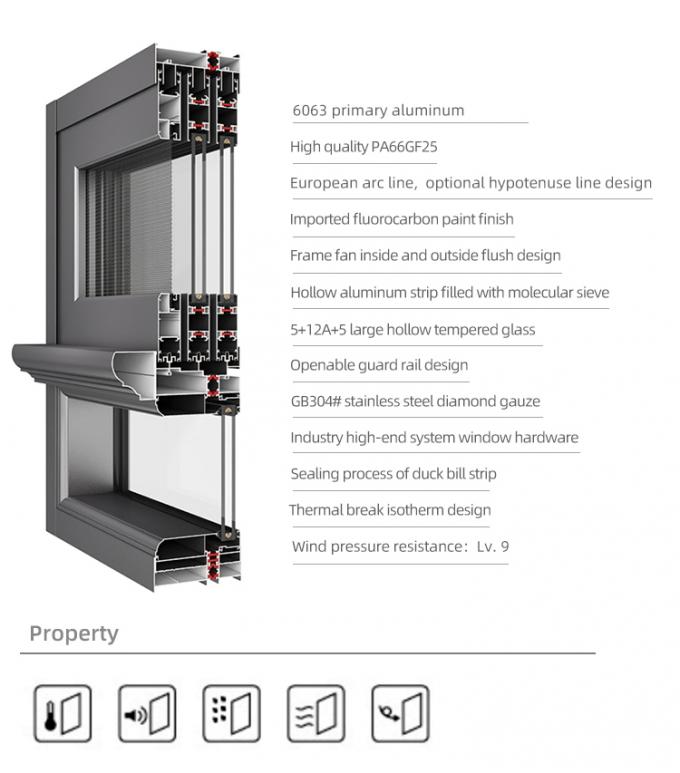 6063 primary aluminum

High quality PA66GF25

European arc line, optional hypotenuse line design

Imported fluorocarbon paint finish

Frame fan inside and outside flush design

Hollow aluminum strip filled with molecular sieve

5+12A+5 large hollow tempered glass

Openable guard rail design

GB304# stainless steel diamond gauze

Industry high-end system window hardware

Sealing process of duck bill strip

Thermal break isotherm design

Wind pressure resistance: Lv. 9

Property